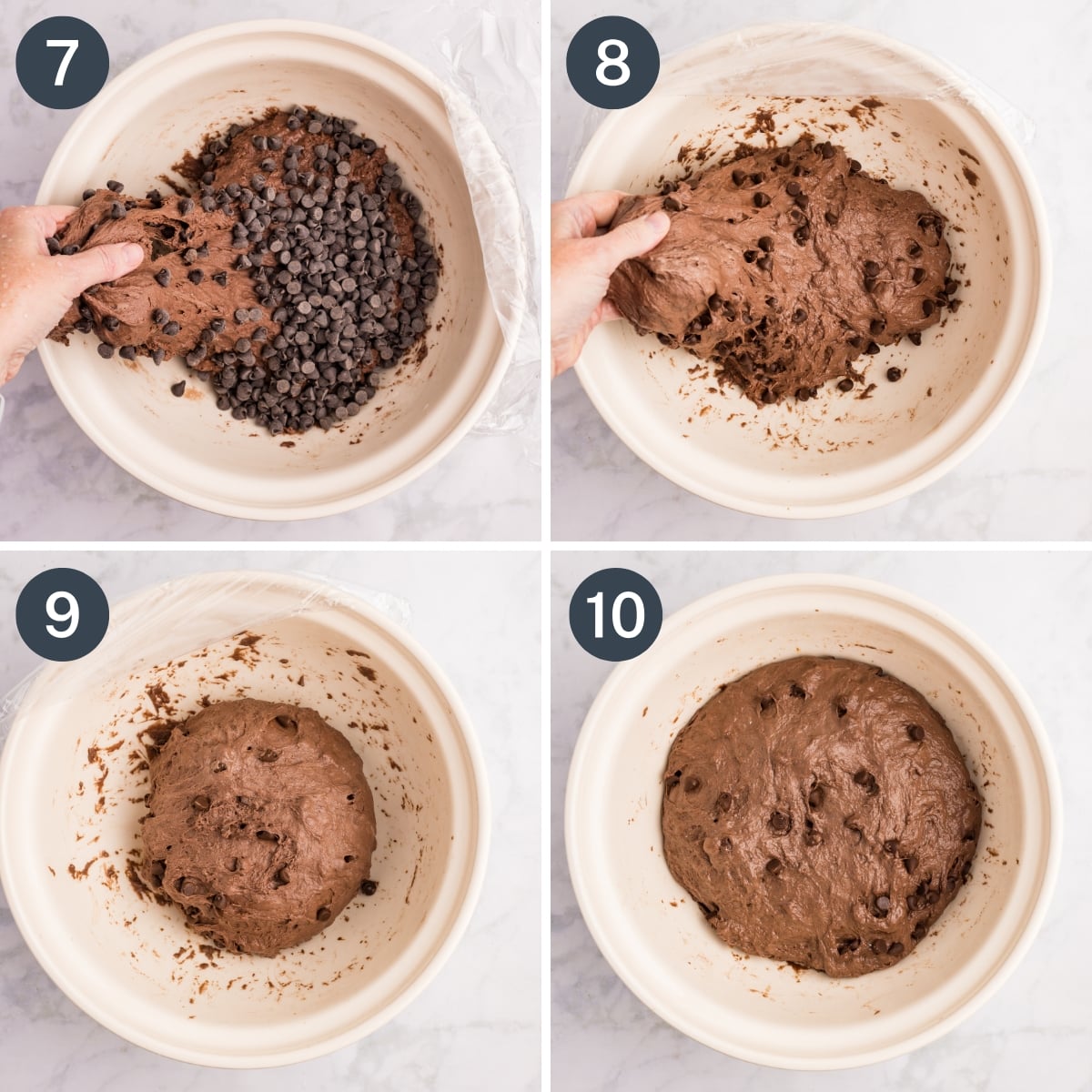 7

8

9

10