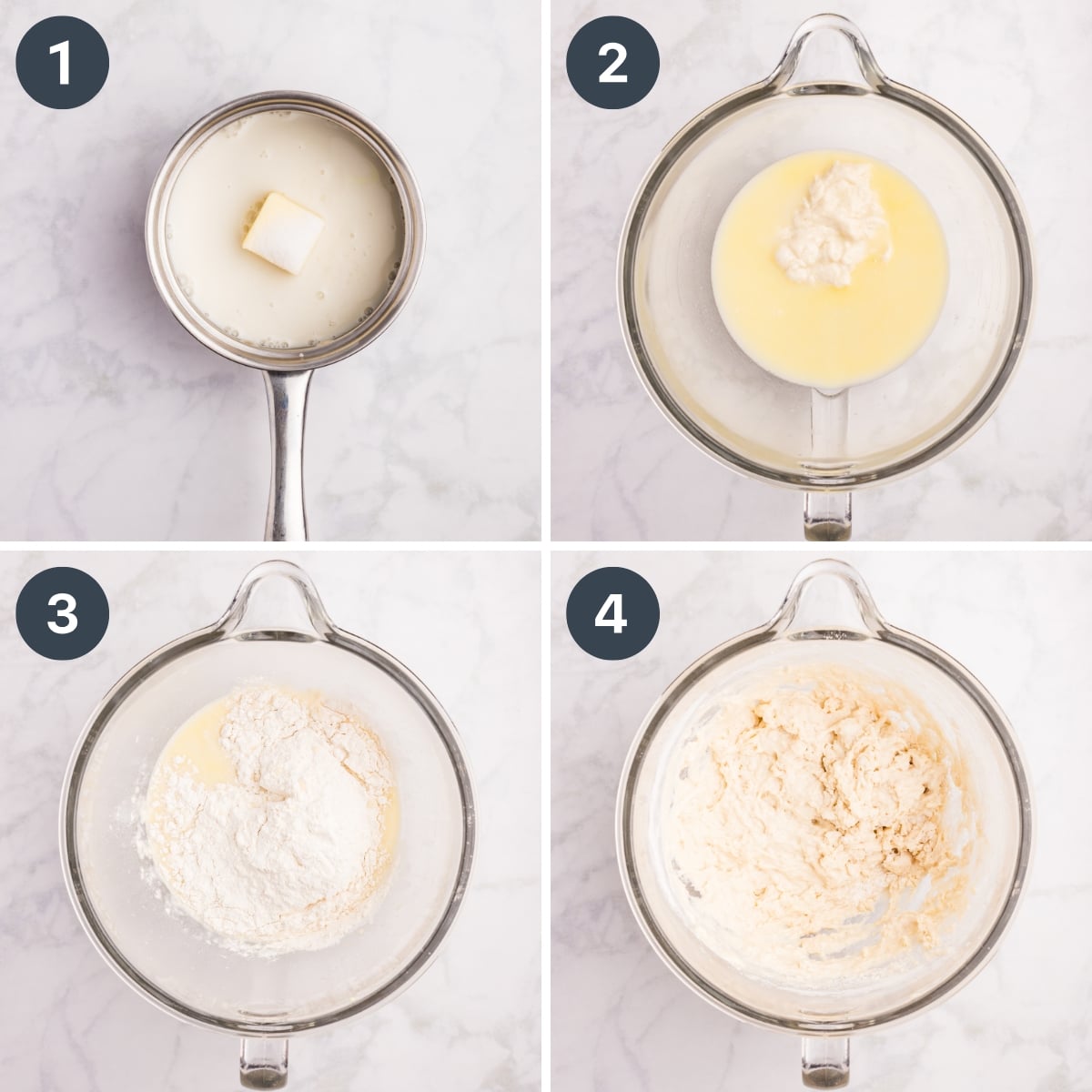 1

2

3

4