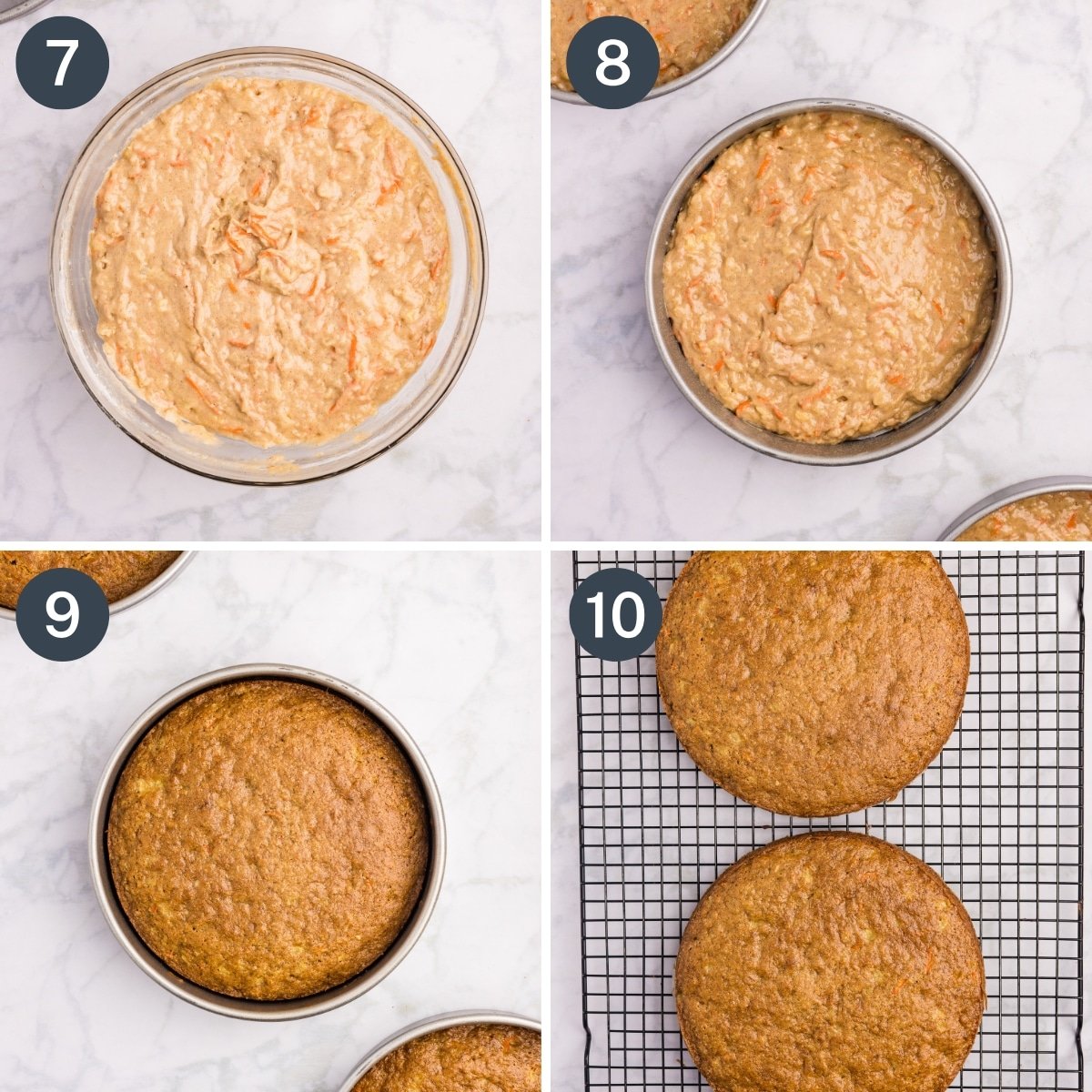 7

8

9

10