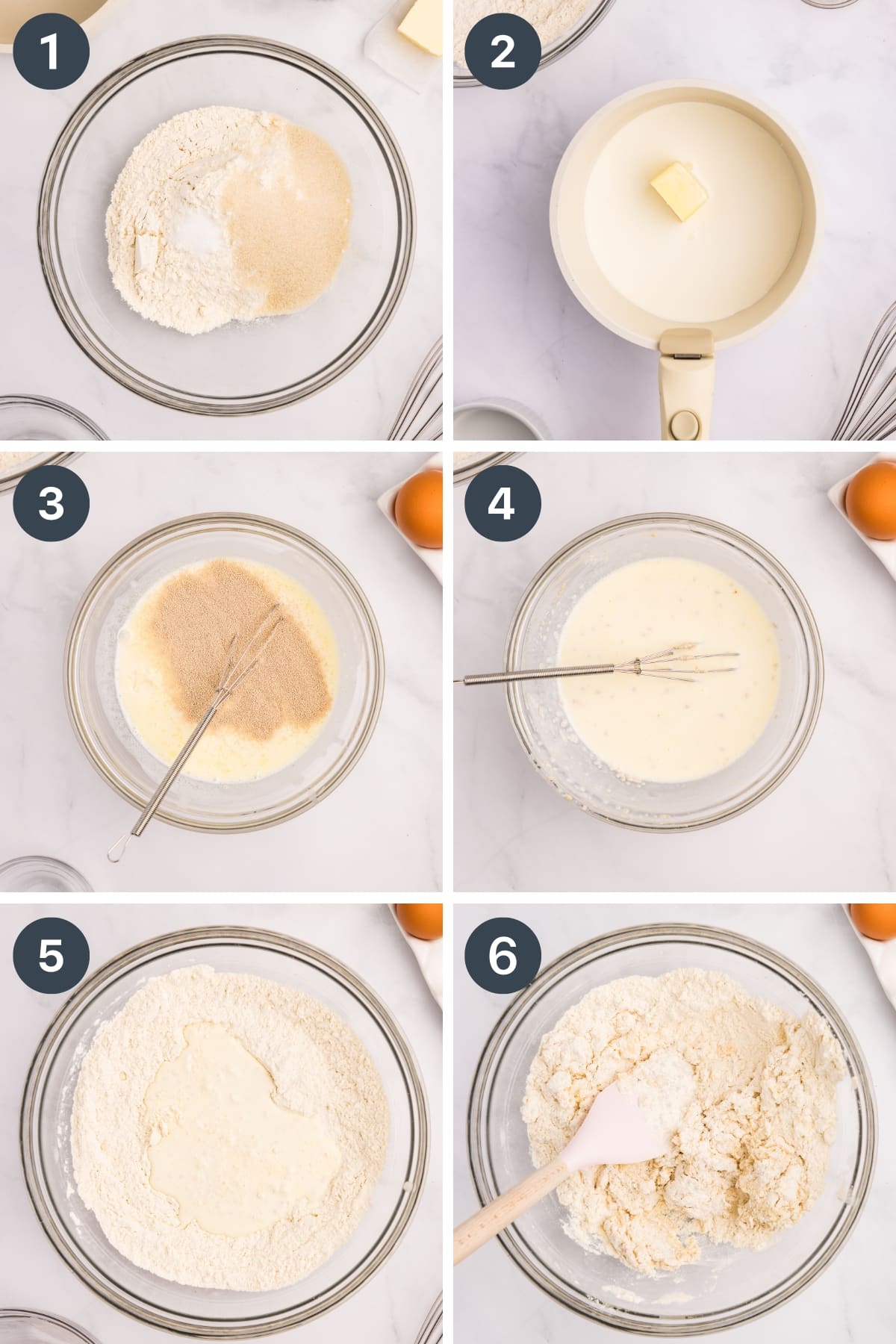 1

2

3

4

5

6