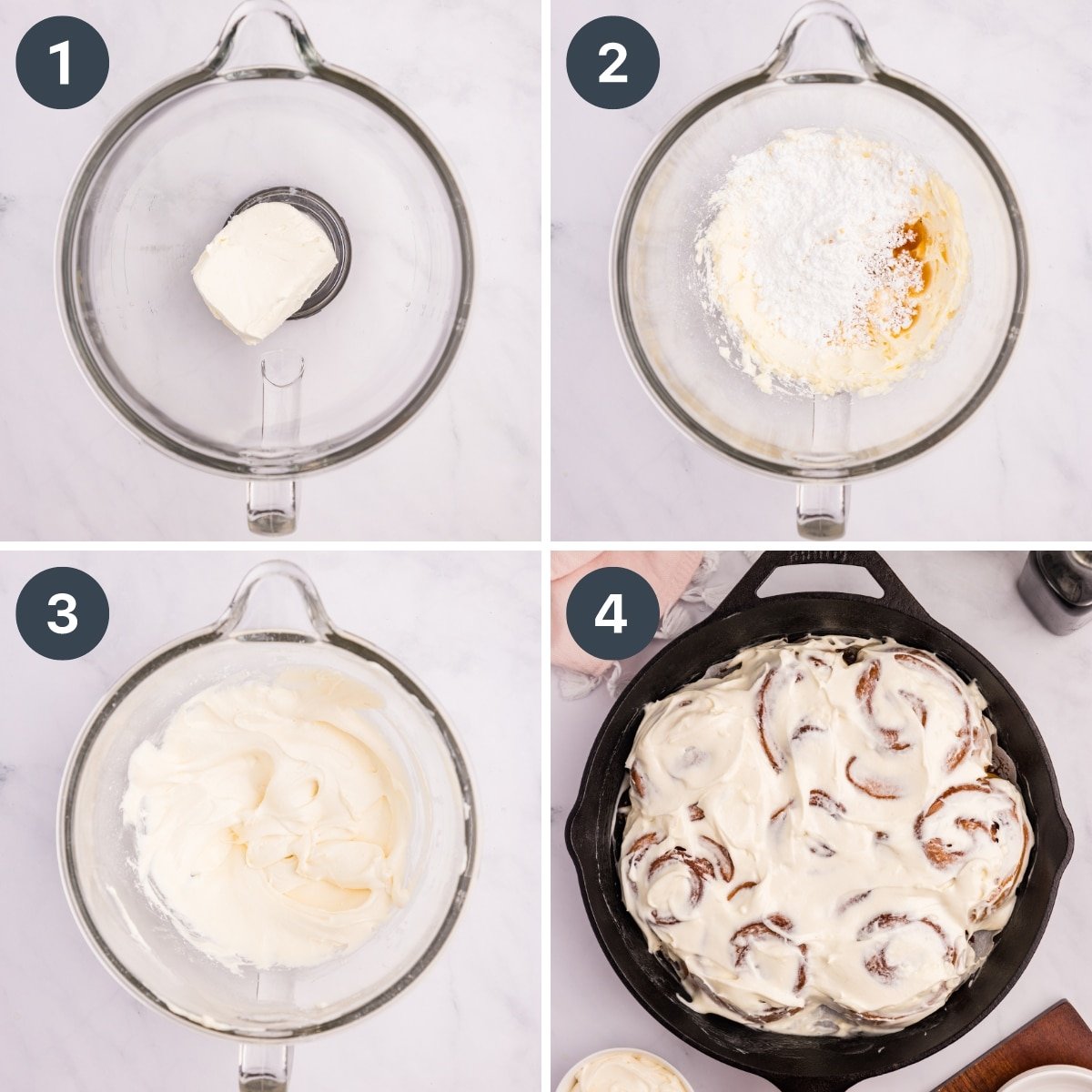 1

2

3

4