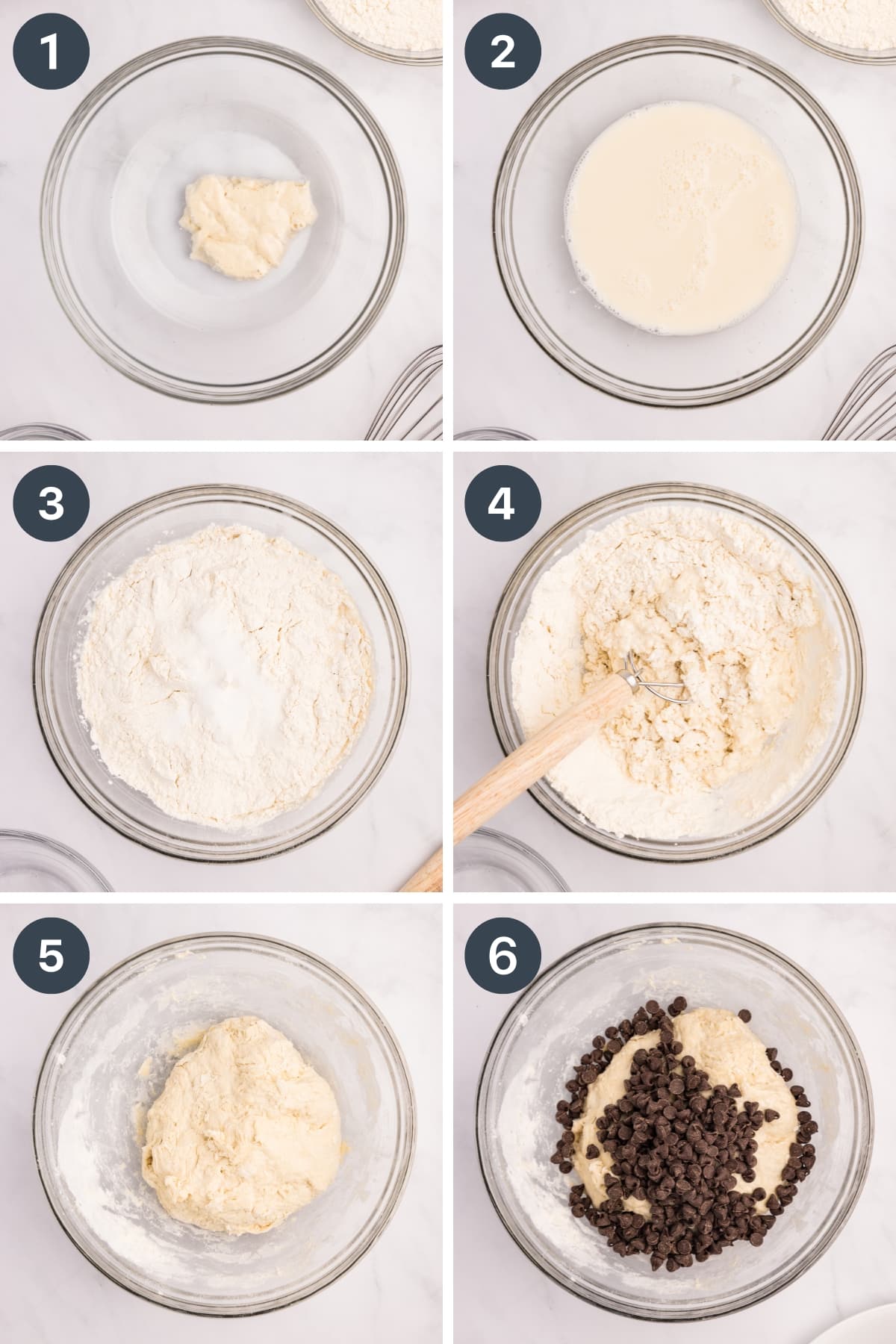 1

2

3

4

5

6