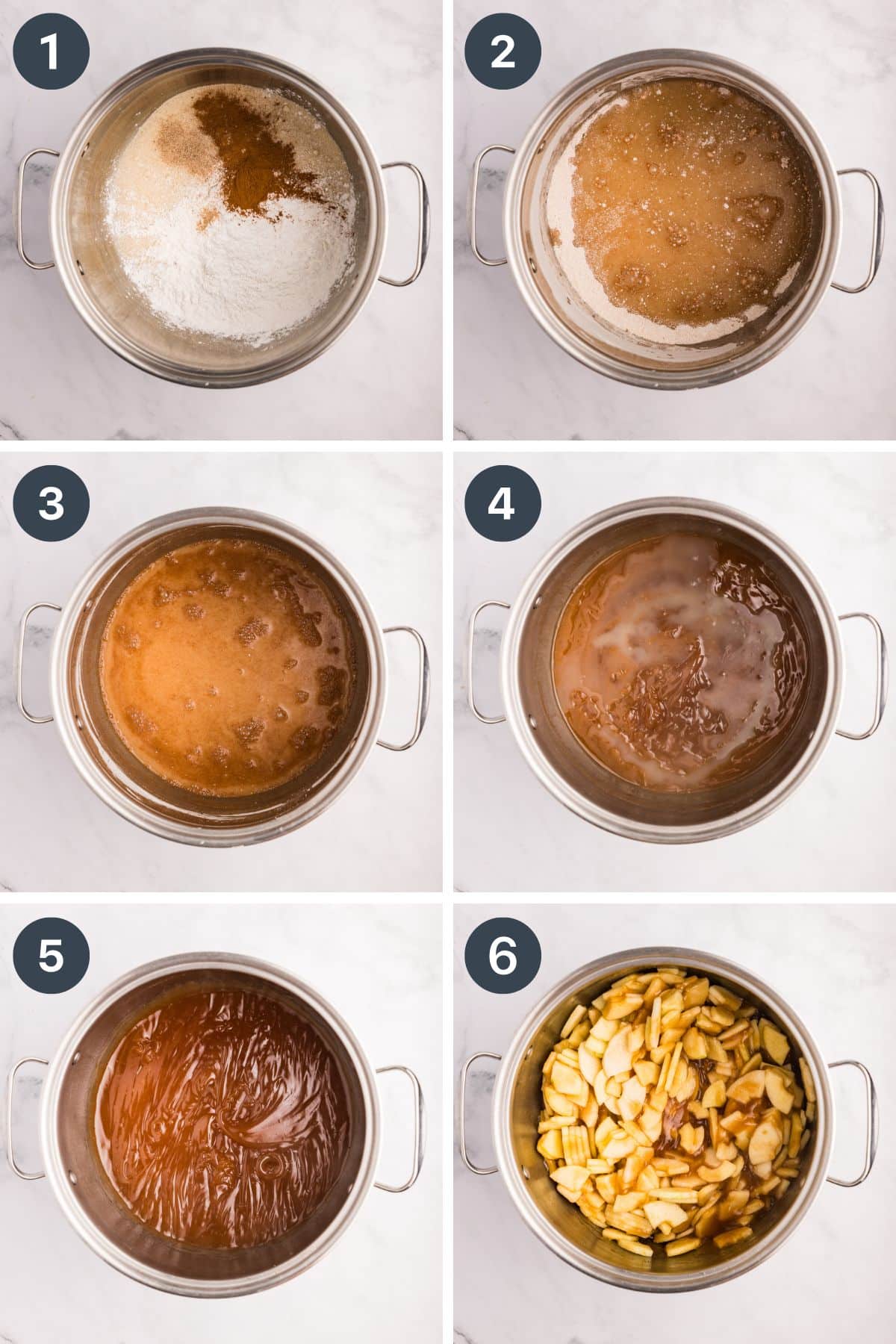 1

2

3

4

5

6