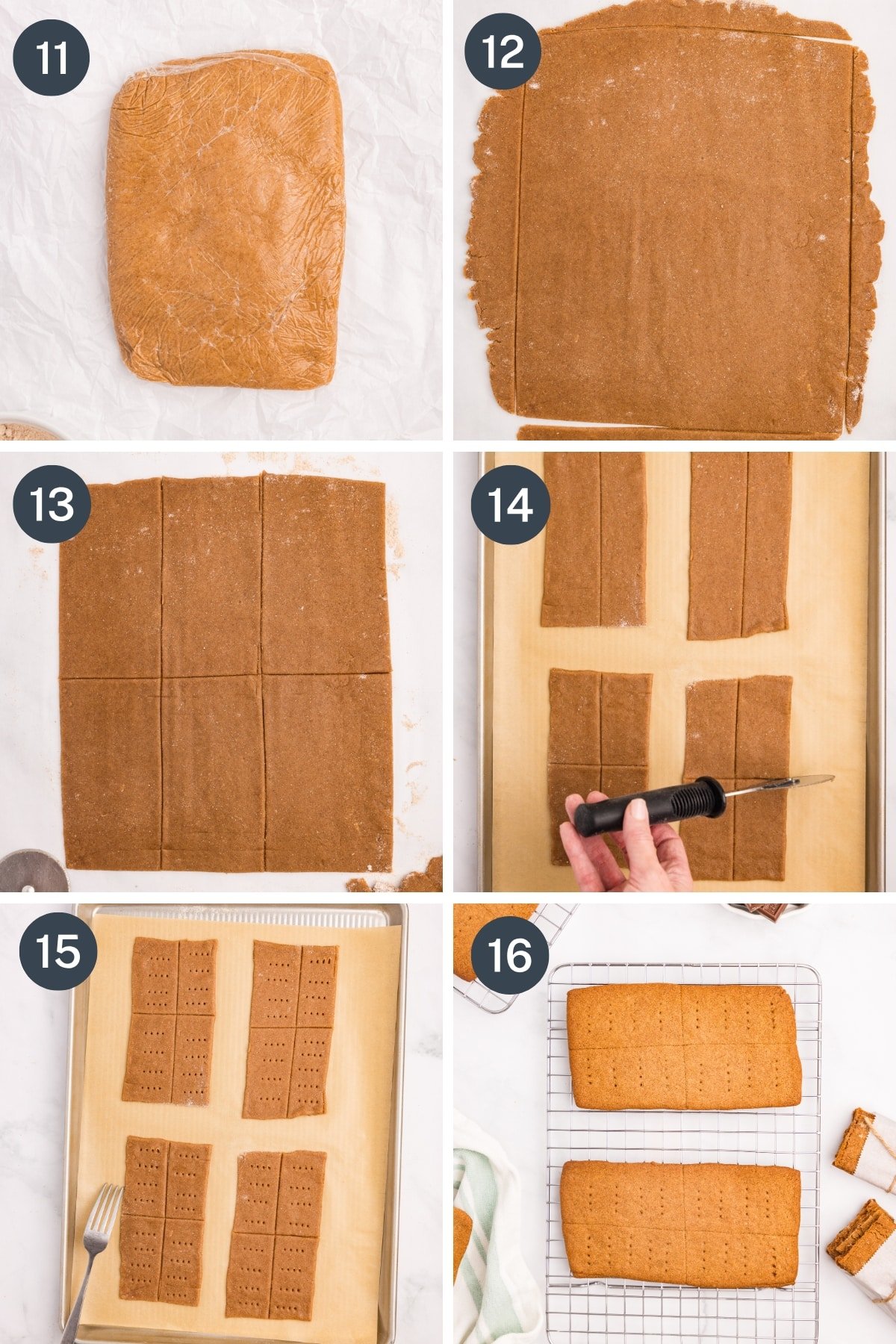 11

12

13

14

15

16