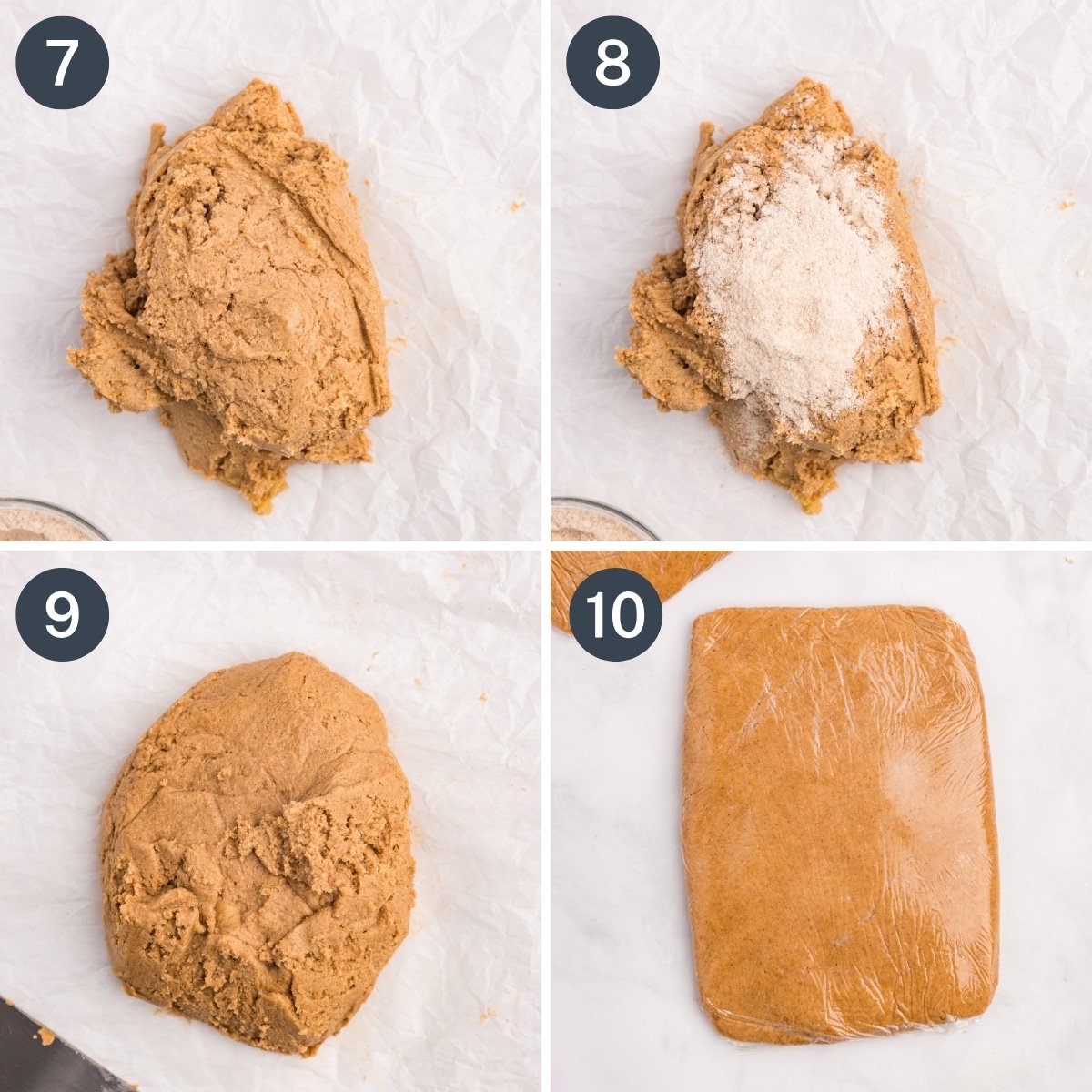 7

8

9

10